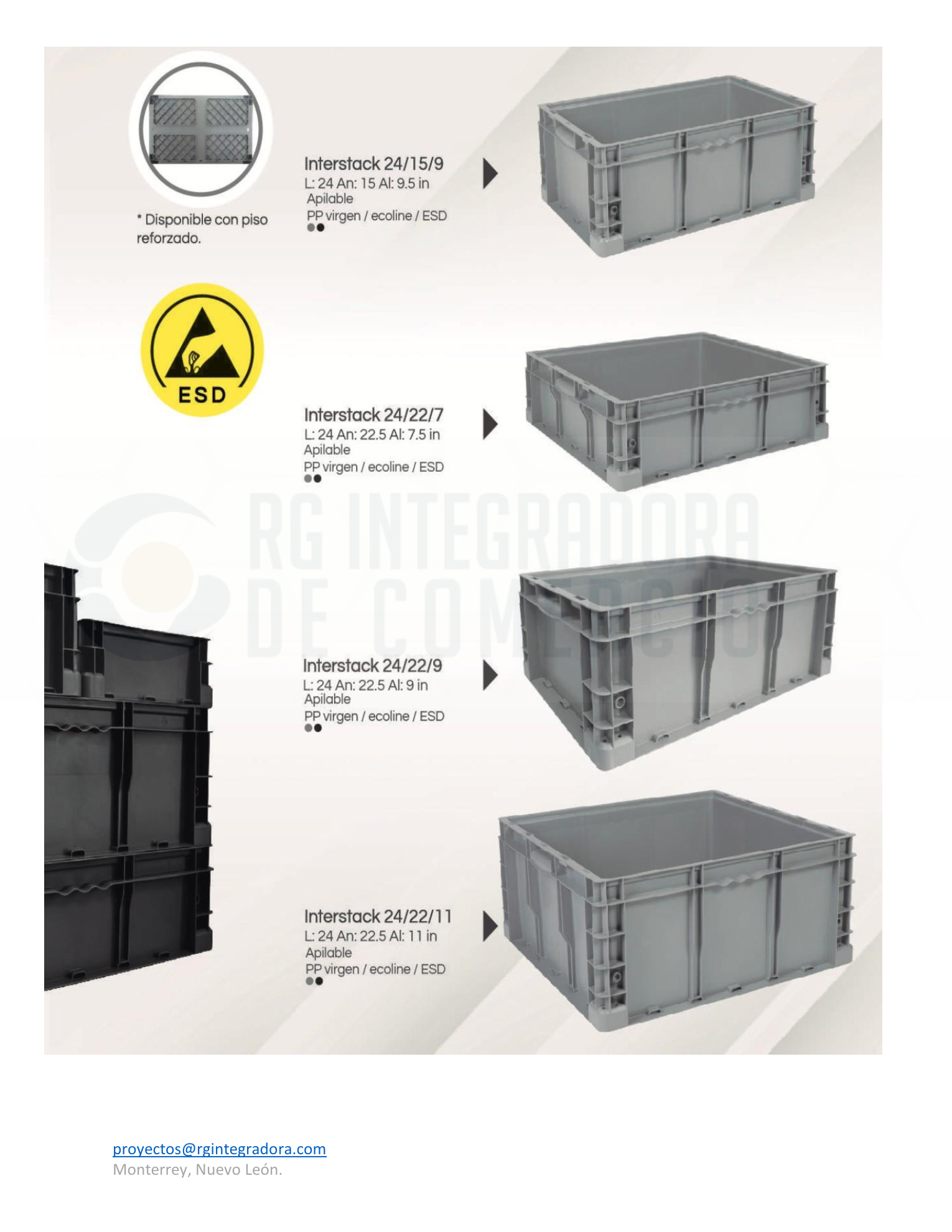 * Disponible con piso reforzado.

Interstack 24/15/9
L: 24 An: 15 Al: 9.5 in
Apilable
PP virgen / ecoline / ESD

ESD

Interstack 24/22/7
L: 24 An: 22.5 Al: 7.5 in
Apilable
PP virgen / ecoline / ESD

RG INTEGRADORA DE COMERCIO

Interstack 24/22/9
L: 24 An: 22.5 Al: 9 in
Apilable
PP virgen / ecoline / ESD

Interstack 24/22/11
L: 24 An: 22.5 Al: 11 in
Apilable
PP virgen / ecoline / ESD

proyectos@rgintegradora.com
Monterrey, Nuevo León.